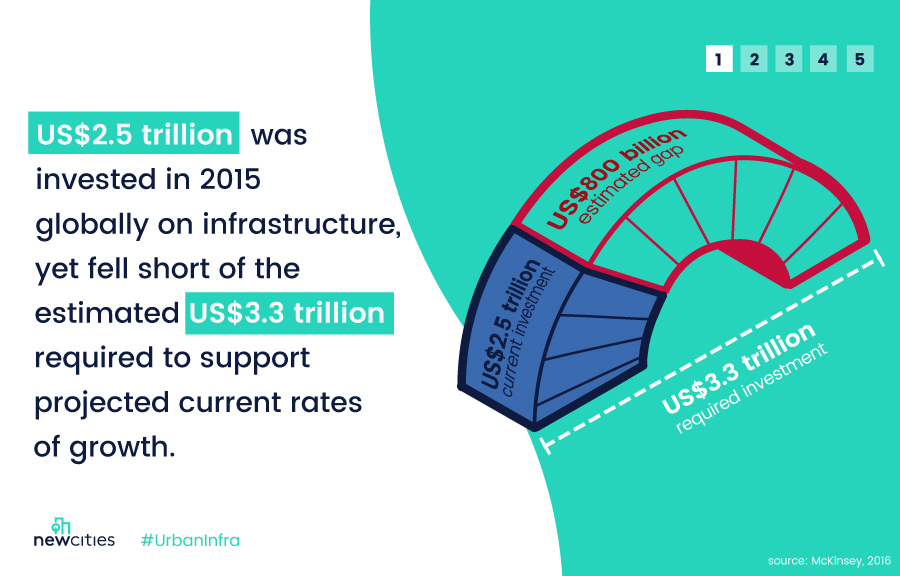 1 2 3 4 5

US$2.5 trillion was invested in 2015 globally on infrastructure, yet fell short of the estimated US$3.3 trillion required to support projected current rates of growth.

US$800 billion
estimated gap

US$2.5 trillion
current investment

US$3.3 trillion
required investment

newcities #UrbanInfra

source: McKinsey, 2016